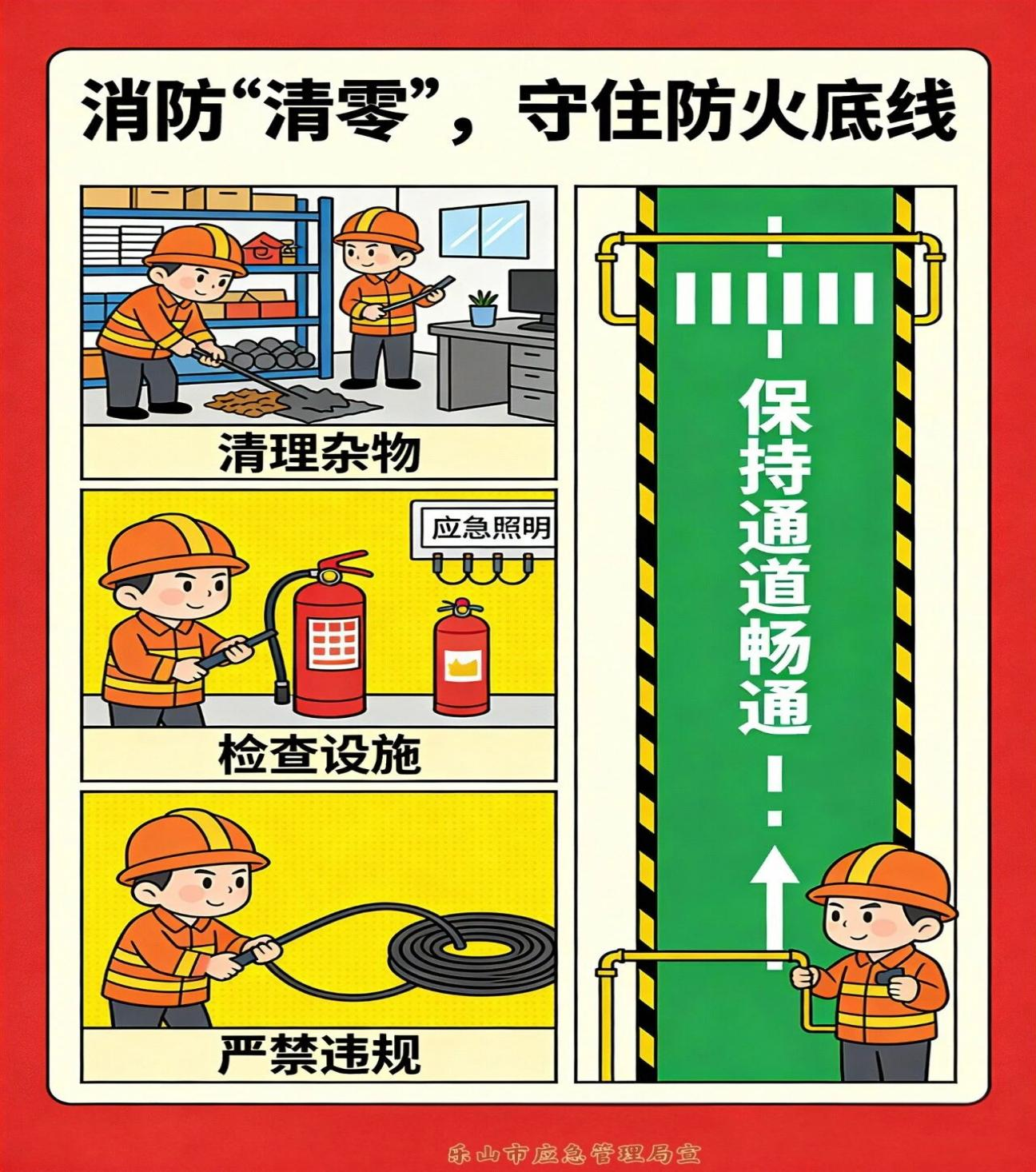 消防“清零”，守住防火底线

清理杂物

应急照明

检查设施

严禁违规

保持通道畅通

乐山市应急管理局宣